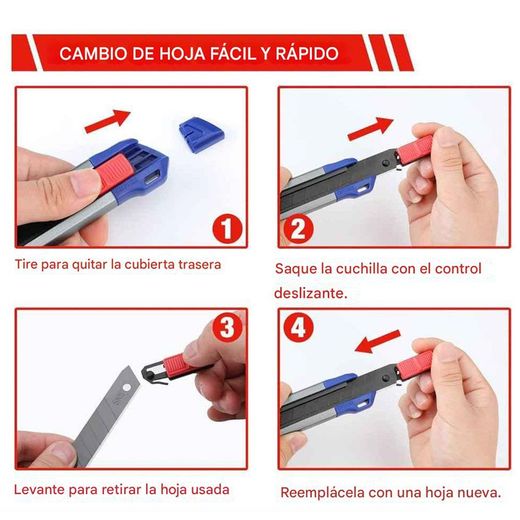 CAMBIO DE HOJA FÁCIL Y RÁPIDO

1

Tire para quitar la cubierta trasera

2

Saque la cuchilla con el control deslizante.

3

Levante para retirar la hoja usada

4

Reemplácela con una hoja nueva.