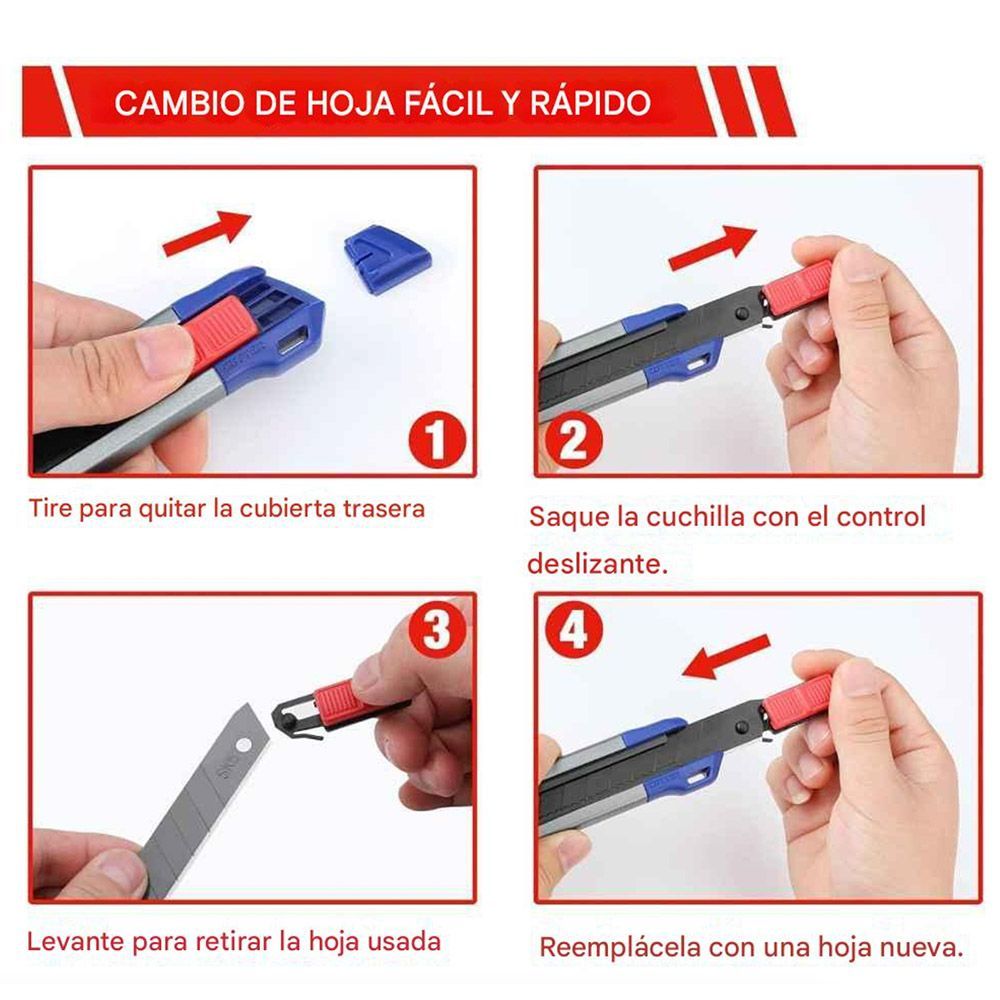 CAMBIO DE HOJA FÁCIL Y RÁPIDO

1

Tire para quitar la cubierta trasera

2

Saque la cuchilla con el control deslizante.

3

Levante para retirar la hoja usada

4

Reemplácela con una hoja nueva.