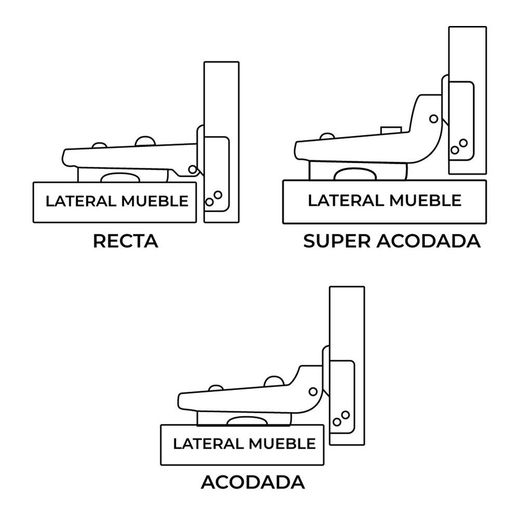 LATERAL MUEBLE

RECTA

LATERAL MUEBLE

SUPER ACODADA

LATERAL MUEBLE

ACODADA