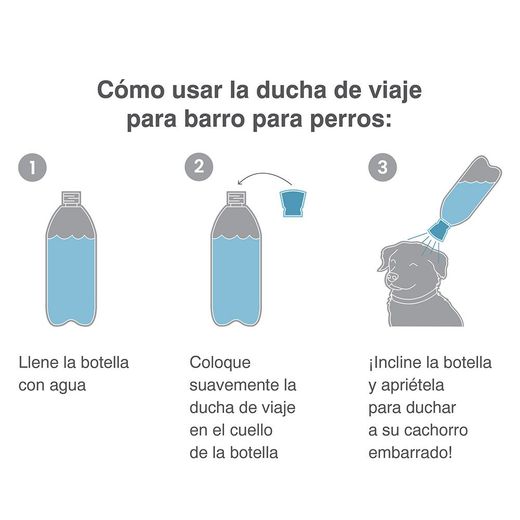 Cómo usar la ducha de viaje para barro para perros:

1

Llene la botella con agua

2

Coloque suavemente la ducha de viaje en el cuello de la botella

3

¡Incline la botella y apriétela para duchar a su cachorro embarrado!