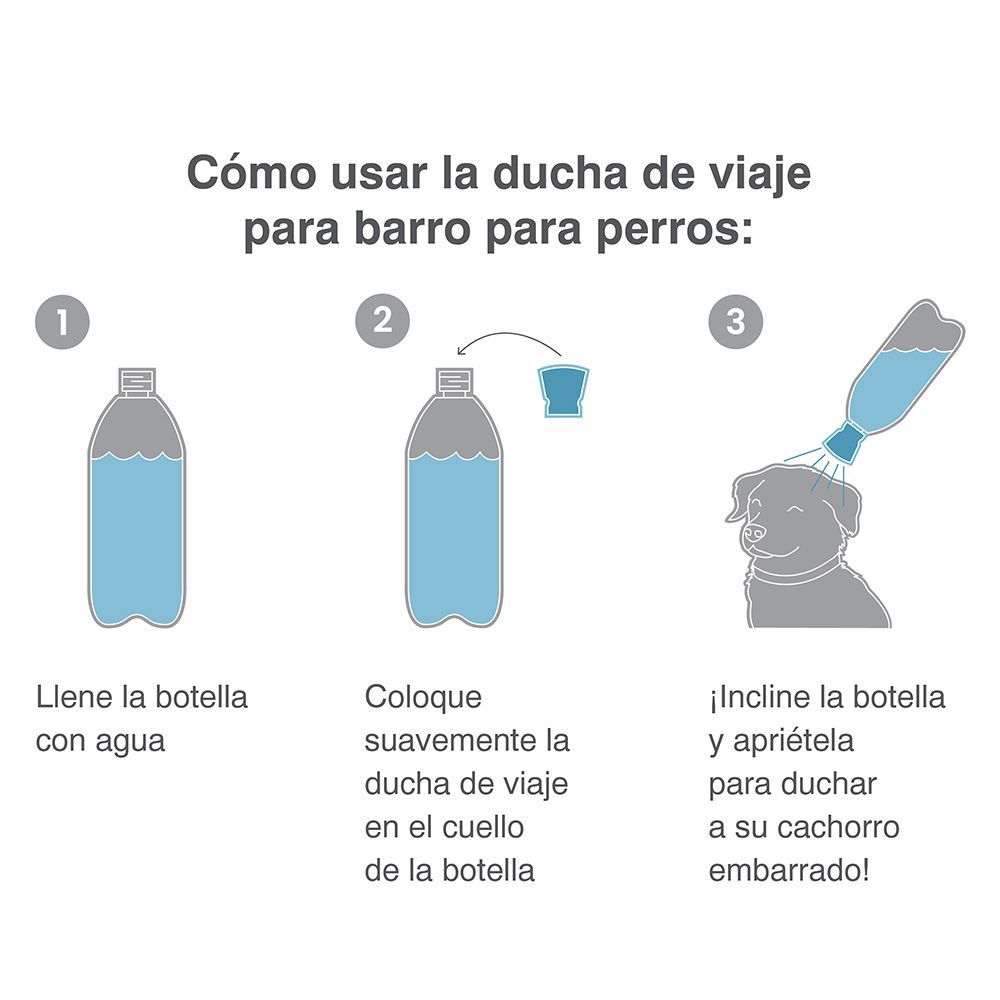 Cómo usar la ducha de viaje para barro para perros:

1

Llene la botella con agua

2

Coloque suavemente la ducha de viaje en el cuello de la botella

3

¡Incline la botella y apriétela para duchar a su cachorro embarrado!